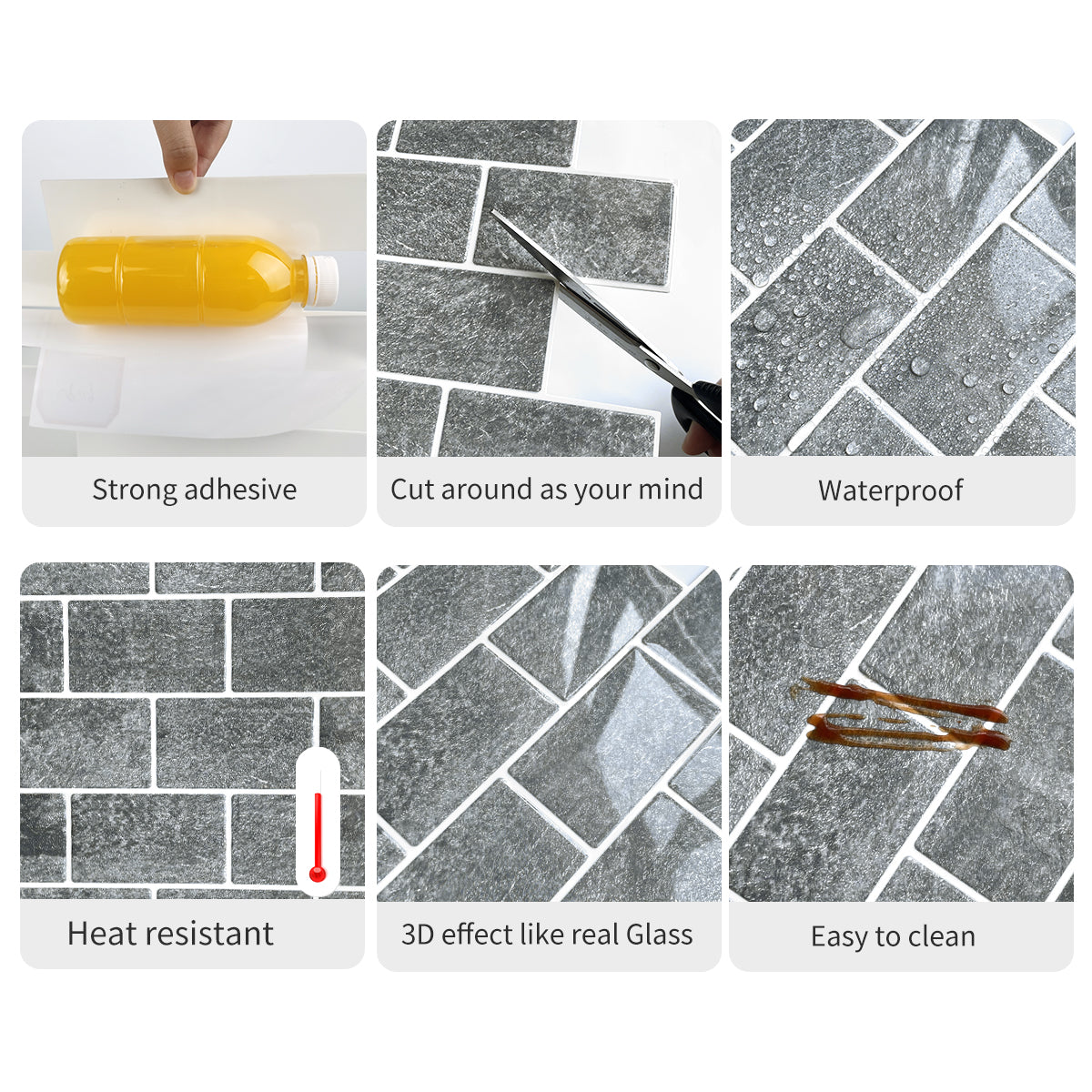 Strong adhesive

Cut around as your mind

Waterproof

Heat resistant

3D effect like real Glass

Easy to clean