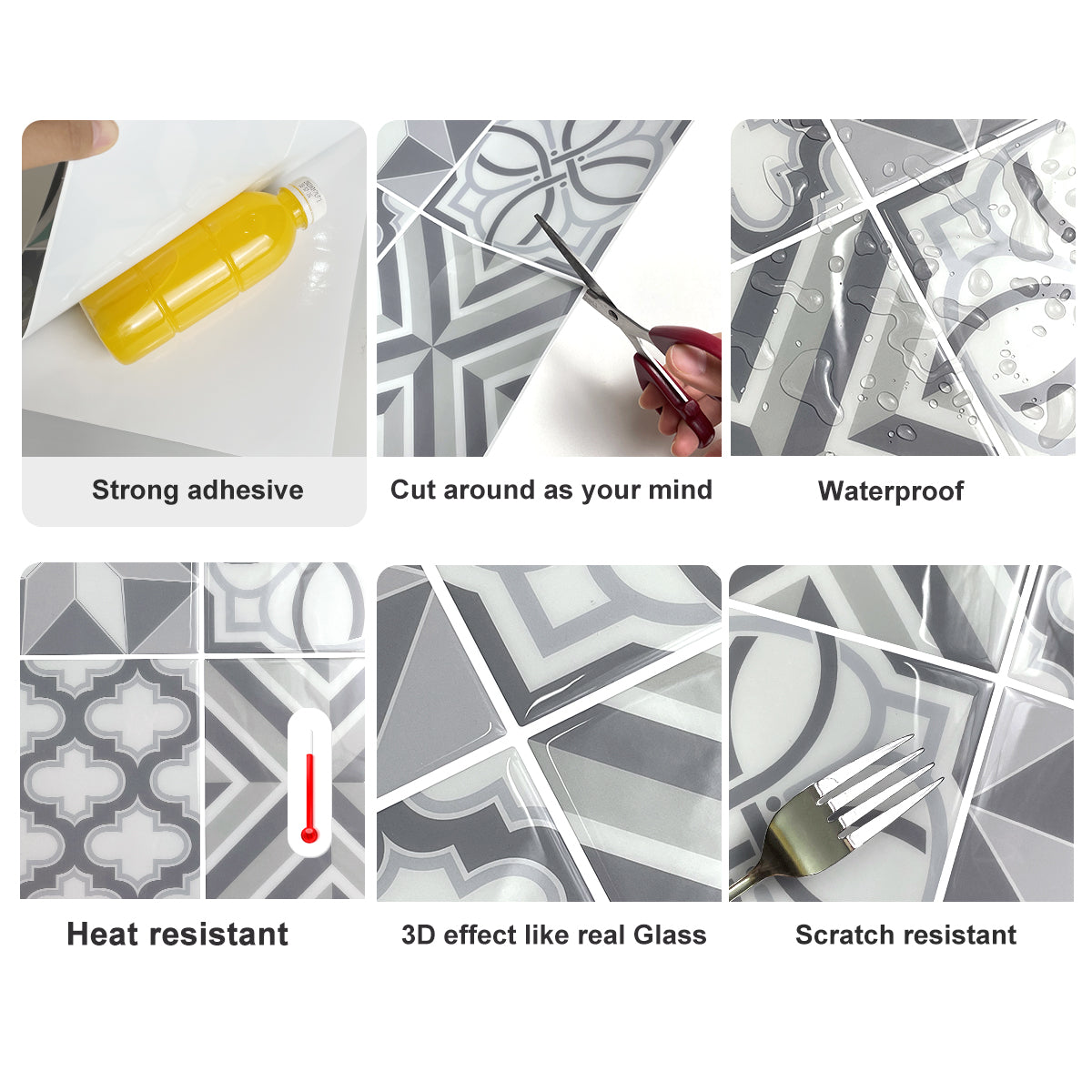 Strong adhesive

Cut around as your mind

Waterproof

Heat resistant

3D effect like real Glass

Scratch resistant